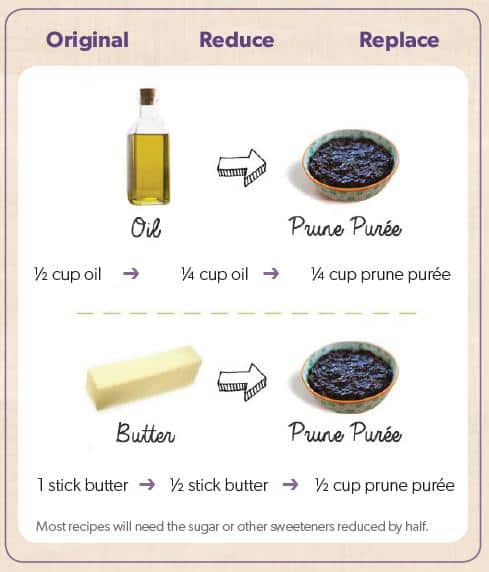 Original Reduce Replace

Oil

Prune Purée

½ cup oil → ¼ cup oil → ¼ cup prune purée

Butter

Prune Purée

1 stick butter → ½ stick butter → ½ cup prune purée

Most recipes will need the sugar or other sweeteners reduced by half.